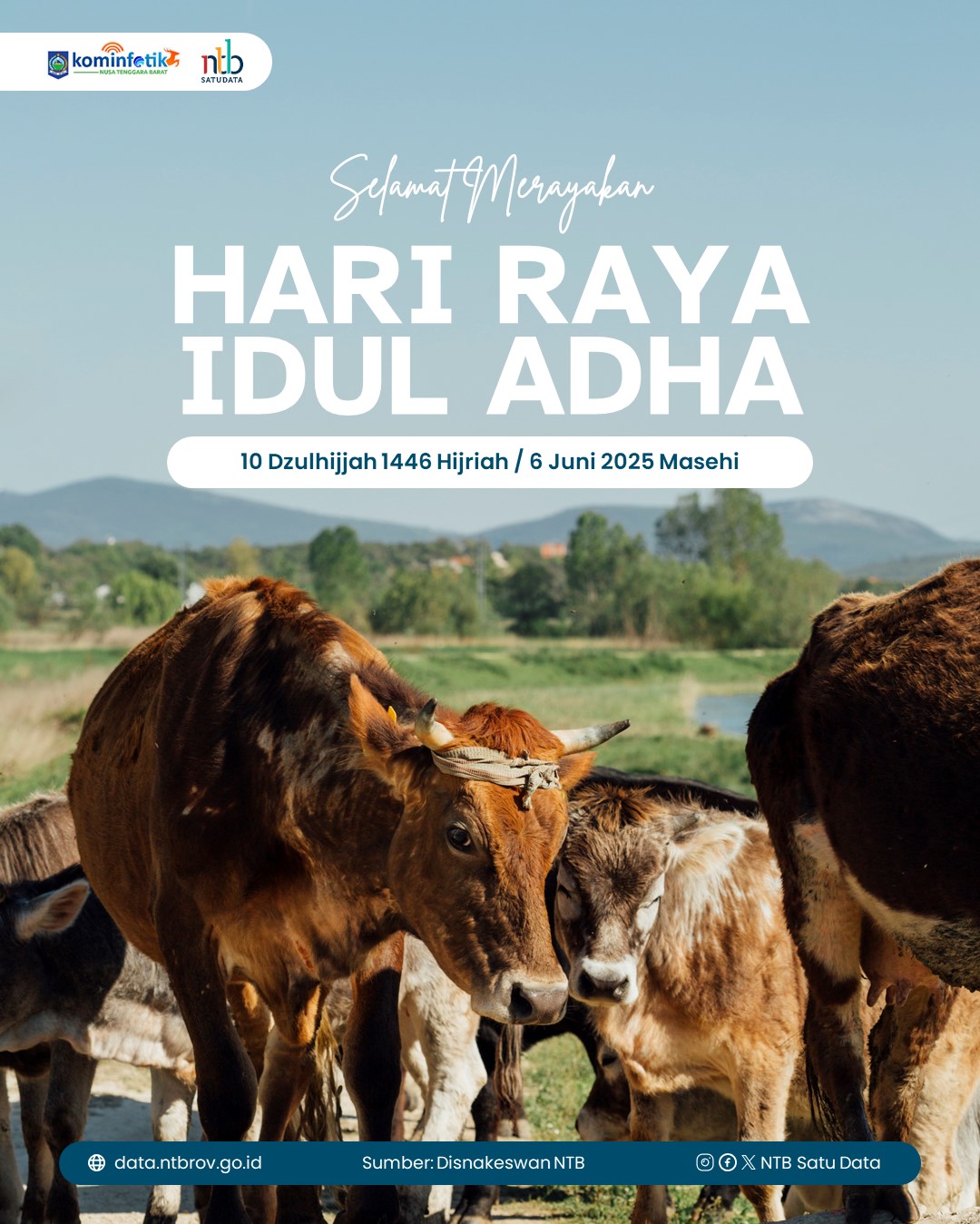 kominfotik
NUSA TENGGARA BARAT
ntb
SATUDATA

Selamat Merayakan
HARI RAYA IDUL ADHA
10 Dzulhijjah 1446 Hijriah / 6 Juni 2025 Masehi

data.ntbrov.go.id
Sumber: Disnakeswan NTB
NTB Satu Data